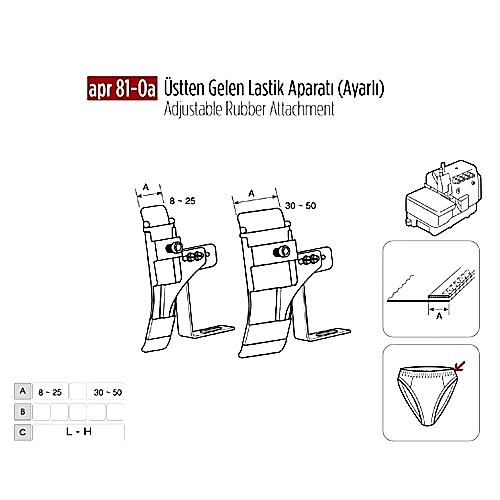 apr 81-0a Üstten Gelen Lastik Aparatı (Ayarlı)
Adjustable Rubber Attachment

A
8 ~ 25

A
30 ~ 50

A

| A | 8 ~ 25 | | 30 ~ 50 |
|---|---|---|---|
| B | | | |
| C | L - H | | |